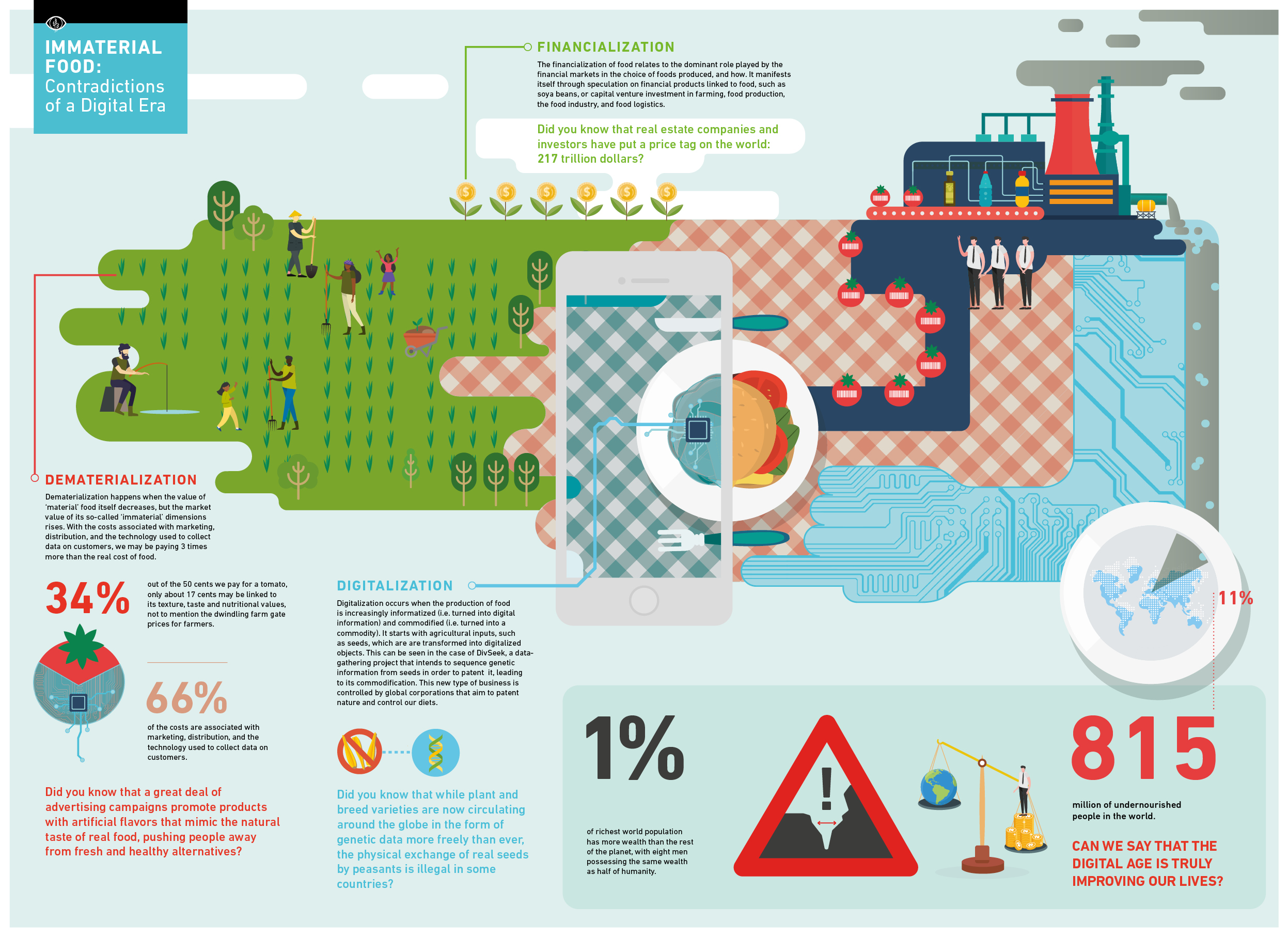 IMMATERIAL FOOD: Contradictions of a Digital Era

FINANCIALIZATION

The financialization of food relates to the dominant role played by the financial markets in the choice of foods produced, and how. It manifests itself through speculation on financial products linked to food, such as soya beans, or capital venture investment in farming, food production, the food industry, and food logistics.

Did you know that real estate companies and investors have put a price tag on the world: 217 trillion dollars?

DEMATERIALIZATION

Dematerialization happens when the value of 'material' food itself decreases, but the market value of its so-called 'immaterial' dimensions rises. With the costs associated with marketing, distribution, and the technology used to collect data on customers, we may be paying 3 times more than the real cost of food.

34%

out of the 50 cents we pay for a tomato, only about 17 cents may be linked to its texture, taste and nutritional values, not to mention the dwindling farm gate prices for farmers.

66%

of the costs are associated with marketing, distribution, and the technology used to collect data on customers.

Did you know that a great deal of advertising campaigns promote products with artificial flavors that mimic the natural taste of real food, pushing people away from fresh and healthy alternatives?

DIGITALIZATION

Digitalization occurs when the production of food is increasingly informatized (i.e. turned into digital information) and commodified (i.e. turned into a commodity). It starts with agricultural inputs, such as seeds, which are are transformed into digitalized objects. This can be seen in the case of DivSeek, a data-gathering project that intends to sequence genetic information from seeds in order to patent it, leading to its commodification. This new type of business is controlled by global corporations that aim to patent nature and control our diets.

Did you know that while plant and breed varieties are now circulating around the globe in the form of genetic data more freely than ever, the physical exchange of real seeds by peasants is illegal in some countries?

11%

1%

of richest world population has more wealth than the rest of the planet, with eight men possessing the same wealth as half of humanity.

815

million of undernourished people in the world.

CAN WE SAY THAT THE DIGITAL AGE IS TRULY IMPROVING OUR LIVES?