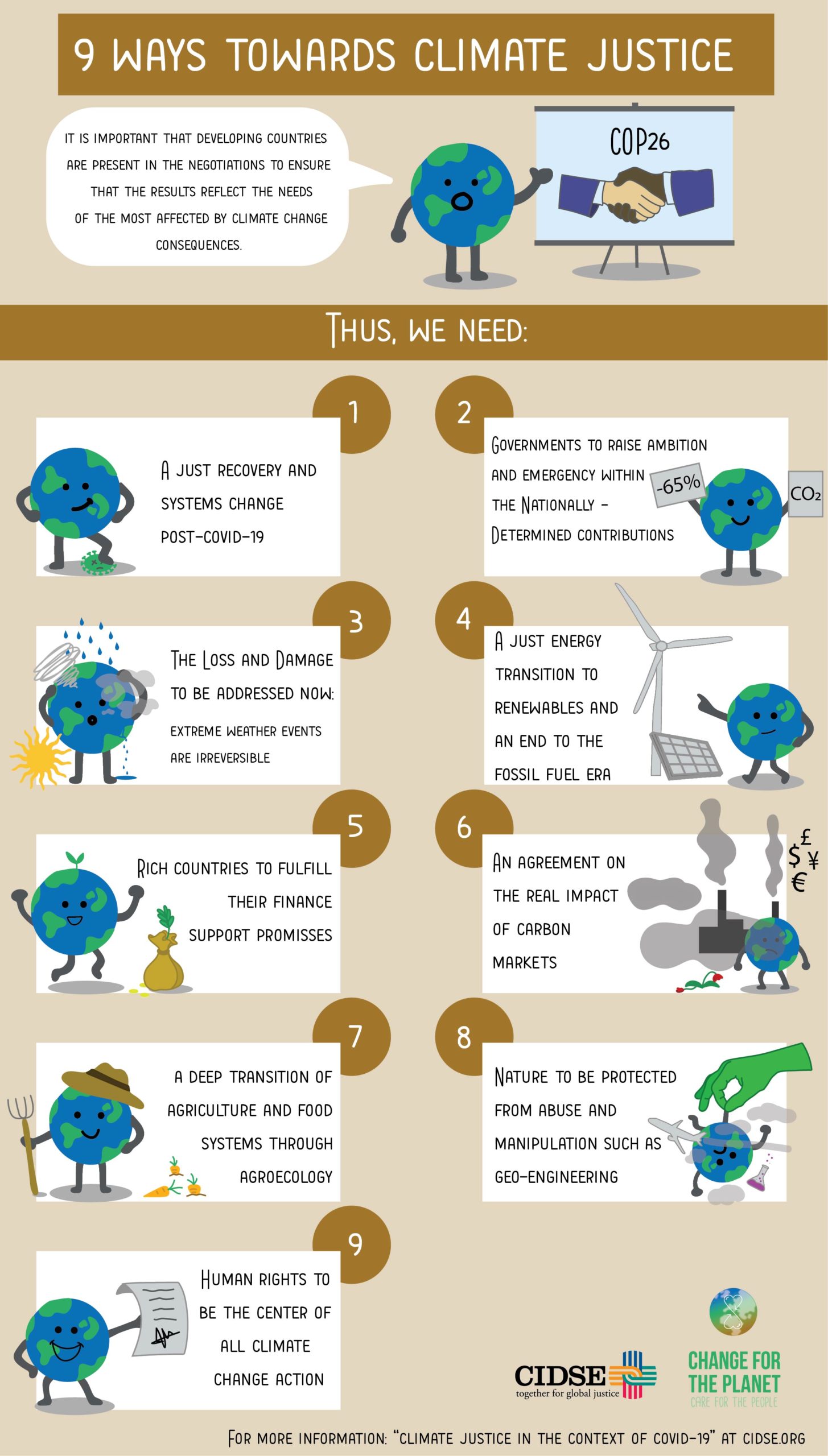 9 WAYS TOWARDS CLIMATE JUSTICE

IT IS IMPORTANT THAT DEVELOPING COUNTRIES ARE PRESENT IN THE NEGOTIATIONS TO ENSURE THAT THE RESULTS REFLECT THE NEEDS OF THE MOST AFFECTED BY CLIMATE CHANGE CONSEQUENCES.

COP26

THUS, WE NEED:

1
A JUST RECOVERY AND SYSTEMS CHANGE POST-COVID-19

2
GOVERNMENTS TO RAISE AMBITION AND EMERGENCY WITHIN THE NATIONALLY - DETERMINED CONTRIBUTIONS

-65%

$CO_2$

3
THE LOSS AND DAMAGE TO BE ADDRESSED NOW:
EXTREME WEATHER EVENTS ARE IRREVERSIBLE

4
A JUST ENERGY TRANSITION TO RENEWABLES AND AN END TO THE FOSSIL FUEL ERA

5
RICH COUNTRIES TO FULFILL THEIR FINANCE SUPPORT PROMISSES

6
AN AGREEMENT ON THE REAL IMPACT OF CARBON MARKETS

£ $ ¥ €

7
A DEEP TRANSITION OF AGRICULTURE AND FOOD SYSTEMS THROUGH AGROECOLOGY

8
NATURE TO BE PROTECTED FROM ABUSE AND MANIPULATION SUCH AS GEO-ENGINEERING

9
HUMAN RIGHTS TO BE THE CENTER OF ALL CLIMATE CHANGE ACTION

CIDSE
together for global justice

CHANGE FOR THE PLANET
CARE FOR THE PEOPLE

FOR MORE INFORMATION: "CLIMATE JUSTICE IN THE CONTEXT OF COVID-19" AT CIDSE.ORG