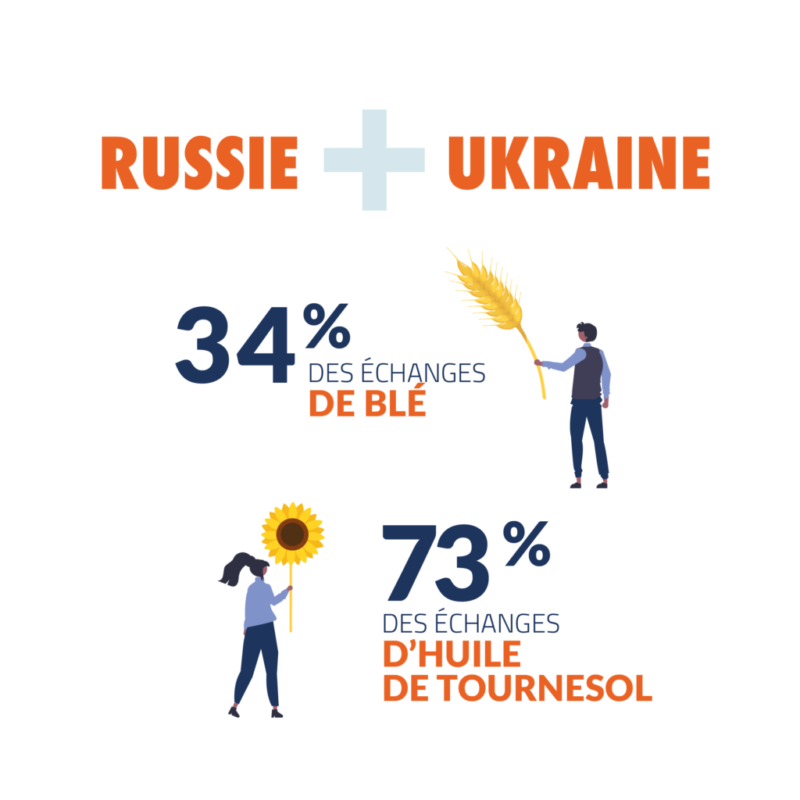 RUSSIE + UKRAINE

34%
DES ÉCHANGES
DE BLÉ

73%
DES ÉCHANGES
D'HUILE
DE TOURNESOL