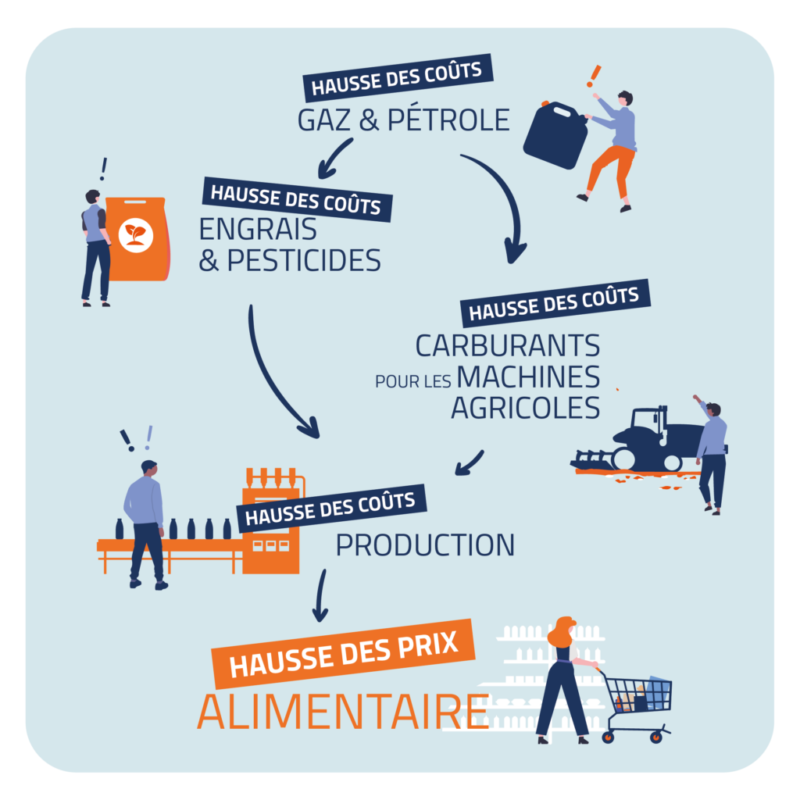 HAUSSE DES COÛTS
GAZ & PÉTROLE

HAUSSE DES COÛTS
ENGRAIS & PESTICIDES

HAUSSE DES COÛTS
CARBURANTS POUR LES MACHINES AGRICOLES

HAUSSE DES COÛTS
PRODUCTION

HAUSSE DES PRIX
ALIMENTAIRE